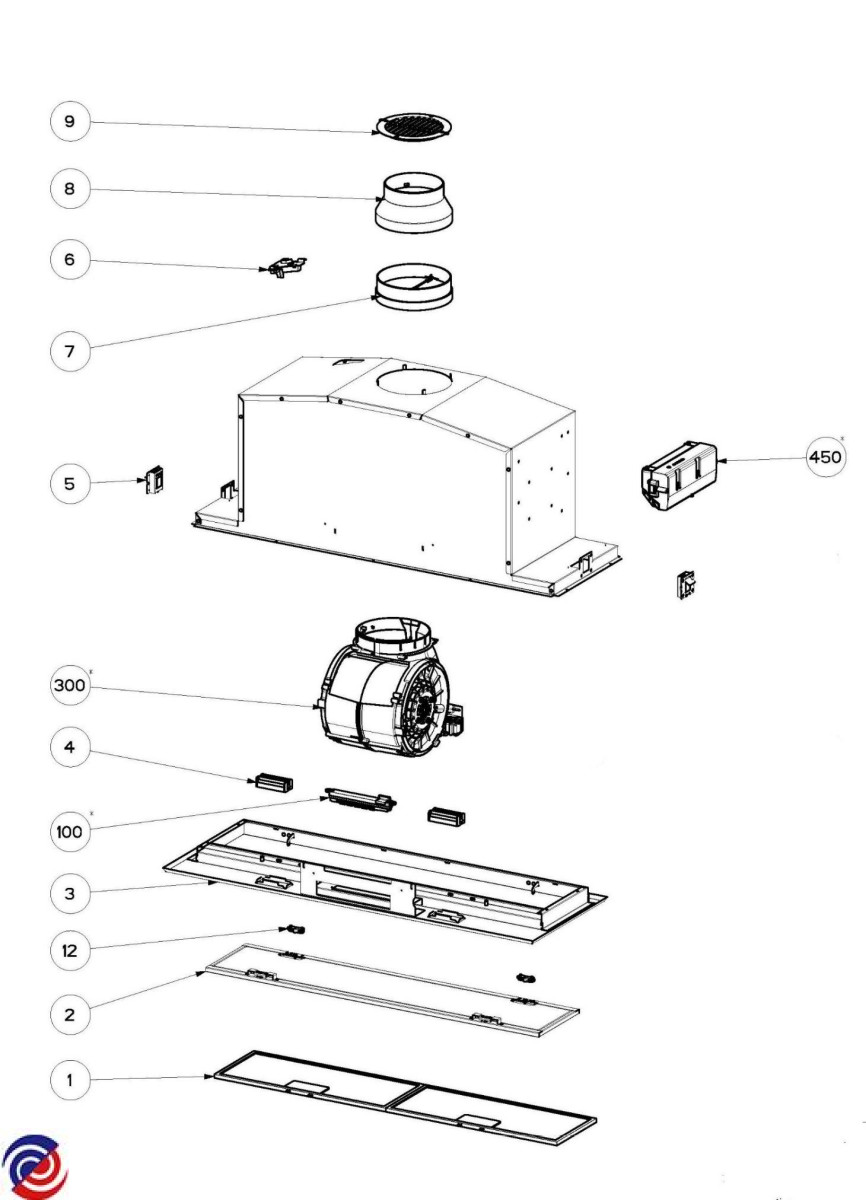 9
8
6
7
5
450
300
4
100
3
12
2
1